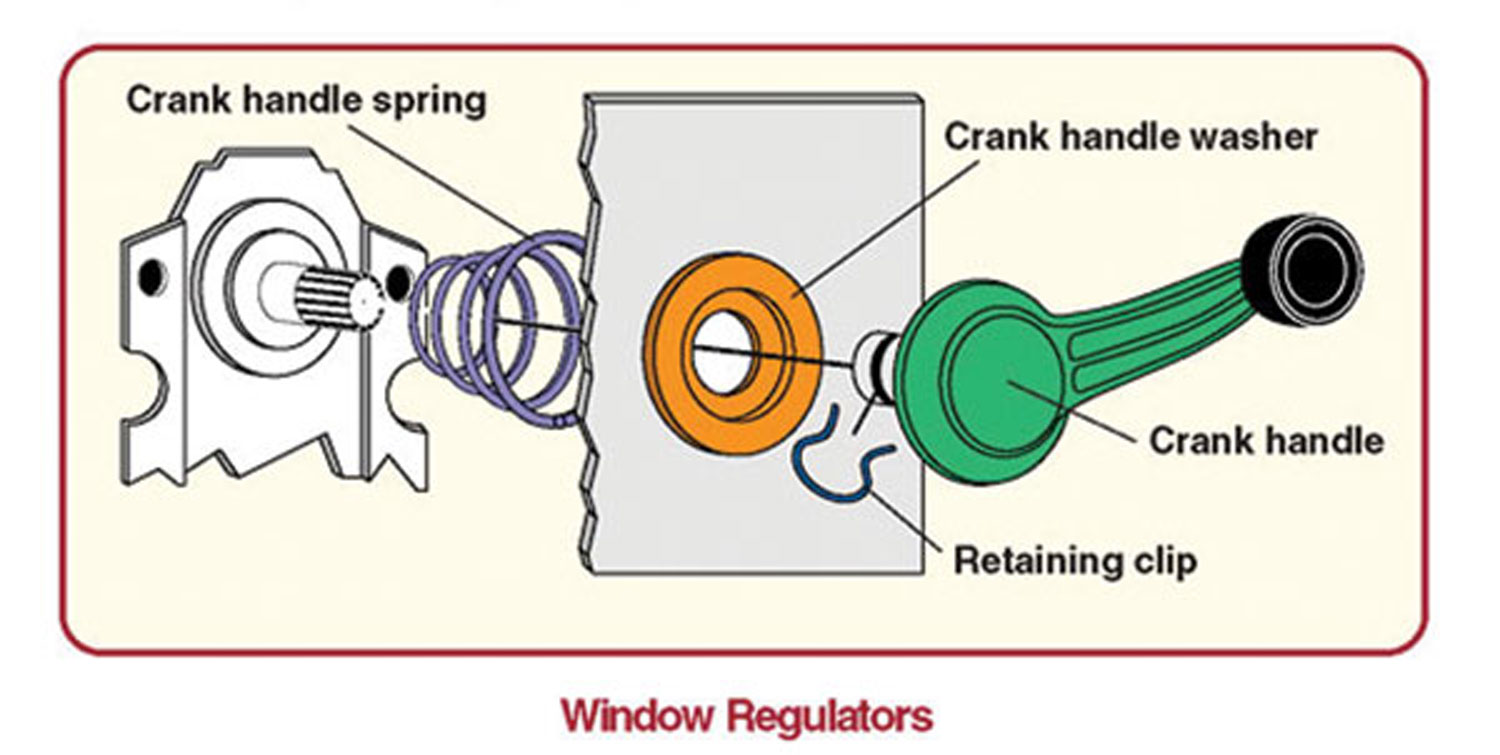 Crank handle spring

Crank handle washer

Crank handle

Retaining clip

Window Regulators